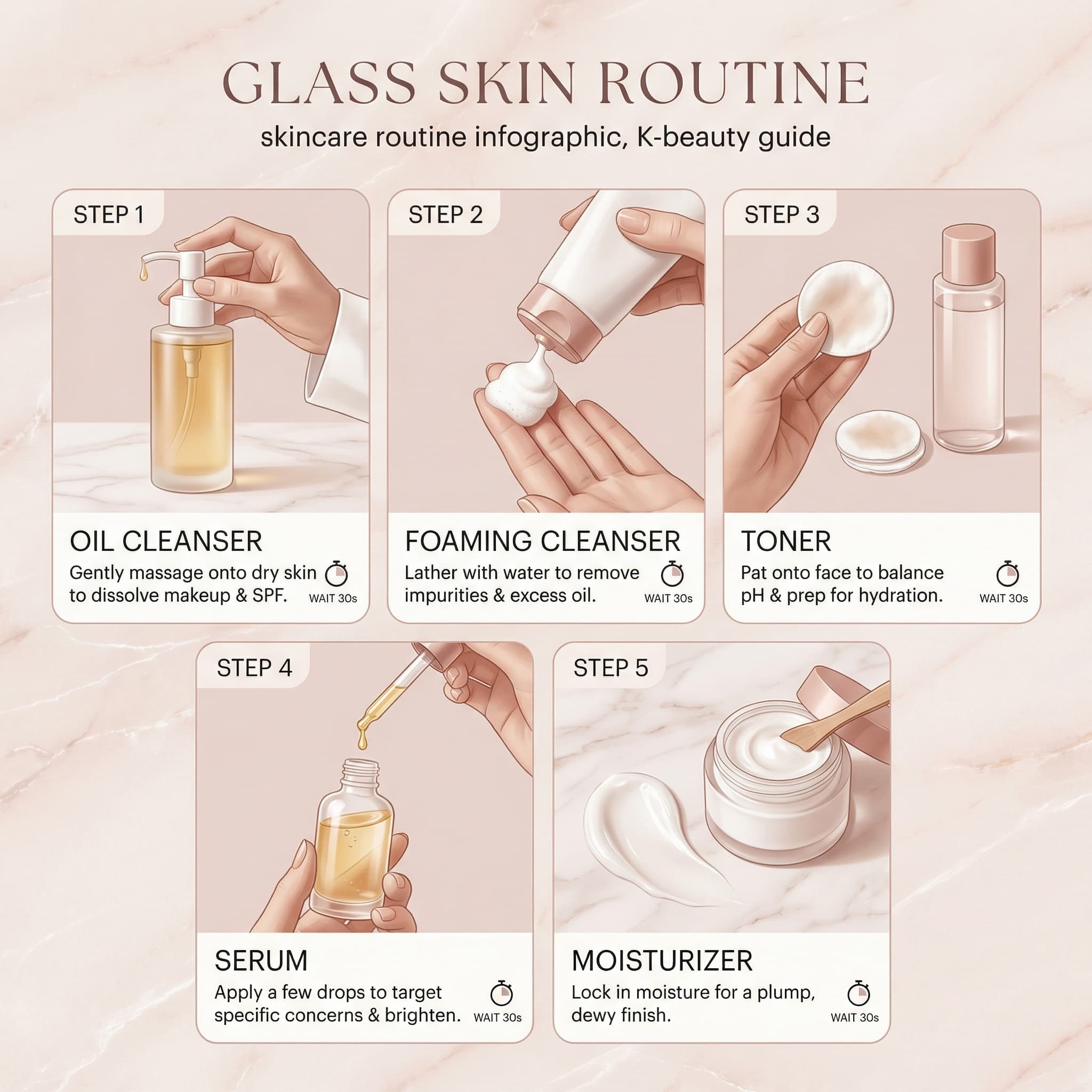 GLASS SKIN ROUTINE

skincare routine infographic, K-beauty guide

STEP 1

OIL CLEANSER

Gently massage onto dry skin to dissolve makeup & SPF.

WAIT 30s

STEP 2

FOAMING CLEANSER

Lather with water to remove impurities & excess oil.

WAIT 30s

STEP 3

TONER

Pat onto face to balance pH & prep for hydration.

WAIT 30s

STEP 4

SERUM

Apply a few drops to target specific concerns & brighten.

WAIT 30s

STEP 5

MOISTURIZER

Lock in moisture for a plump, dewy finish.

WAIT 30s